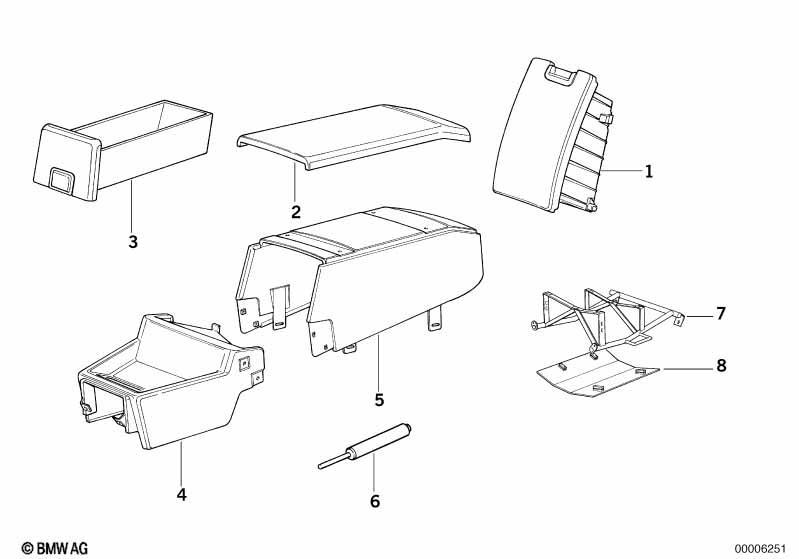 1
2
3
7
8
5
4
6
© BMW AG
00006251