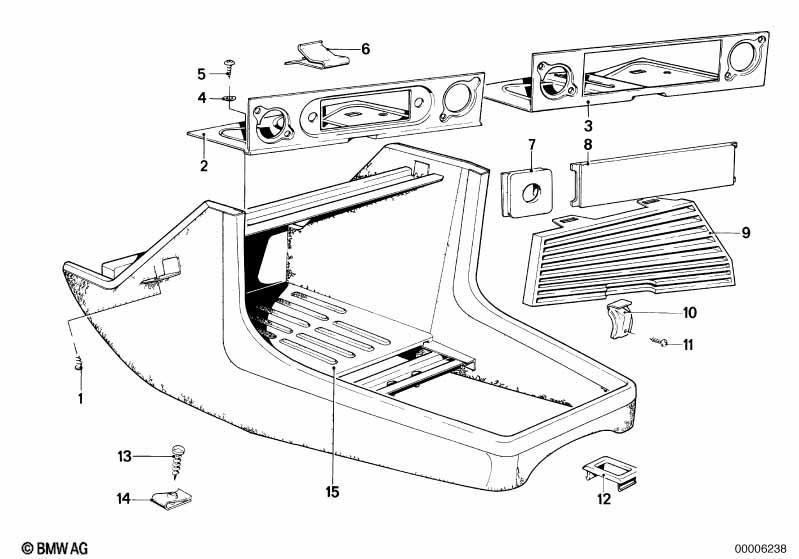 6
5
4
3
2
7
8
9
10
11
1
13
14
15
12
© BMW AG
00006238