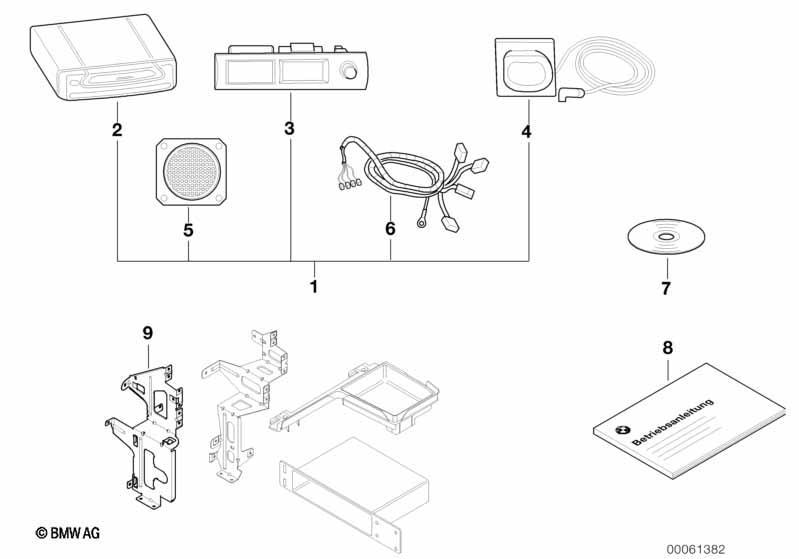 2
3
4
5
6
1
7
9
8
Betriebsanleitung
© BMW AG
00061382