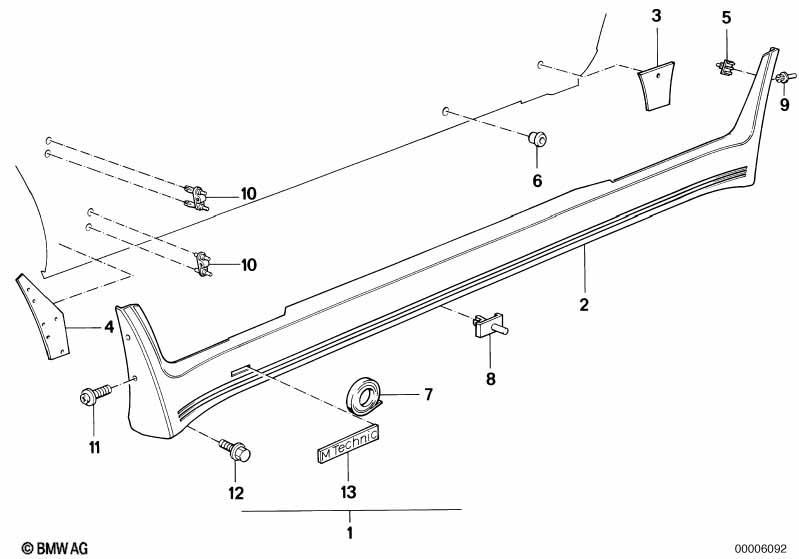 3
5
9
6
10
10
2
4
8
7
11
M Technic
12
13
1
© BMW AG
00006092