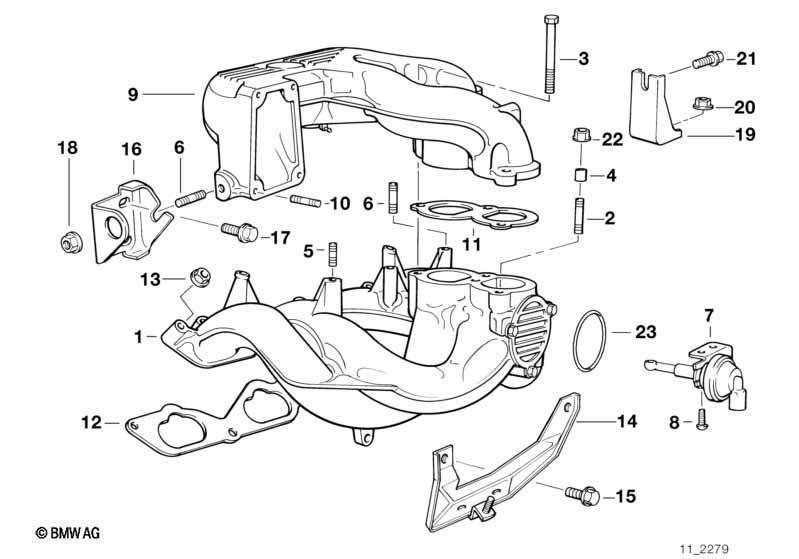 3
21
9
20
19
18
16
6
22
4
10
6
2
17
11
5
13
1
23
7
12
14
8
15
© BMW AG
11_2279