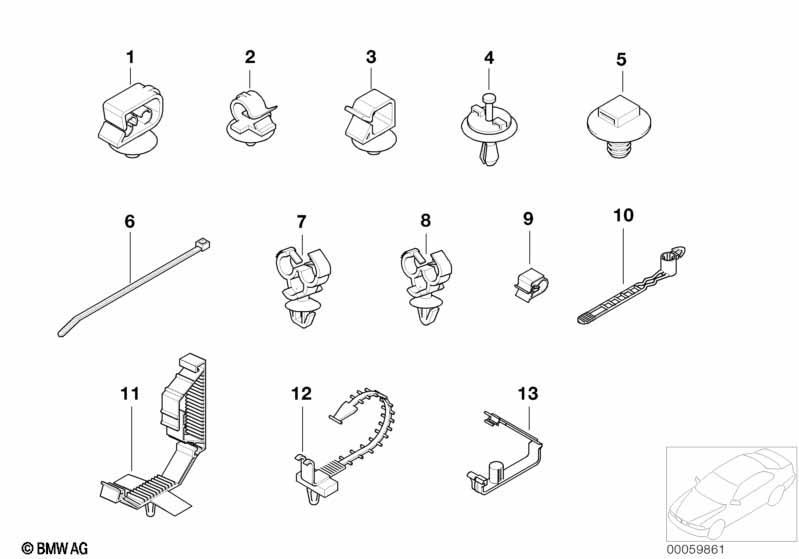 1
2
3
4
5
6
7
8
9
10
11
12
13
© BMW AG
00059861