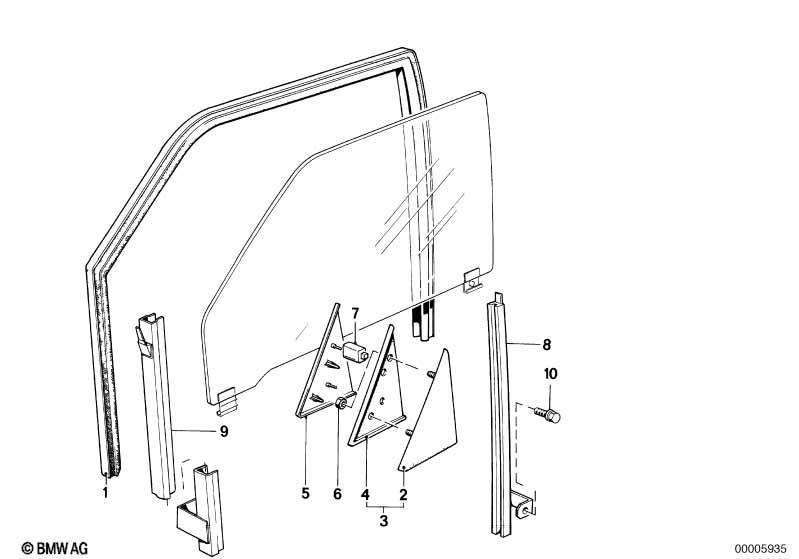 7
8
10
9
1
5
6
4
2
3
© BMW AG
00005935