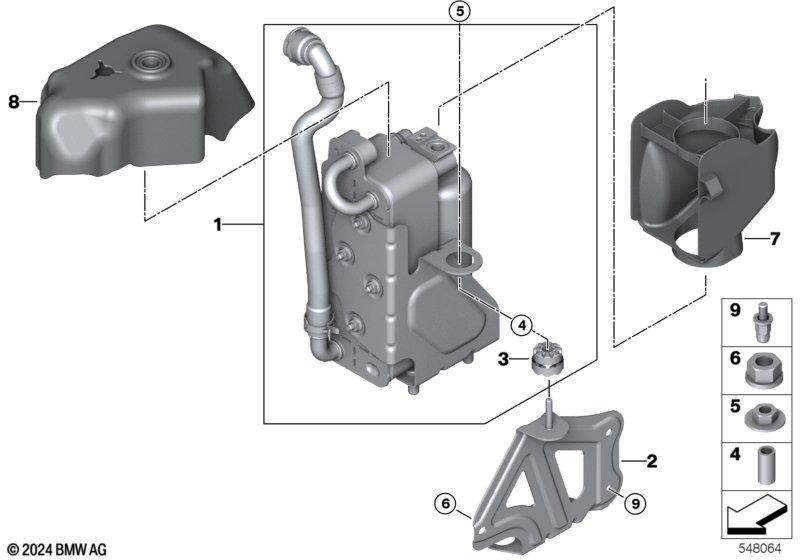 5
8
1
7
4
3
9
6
5
4
2
6
9
© 2024 BMW AG
548064