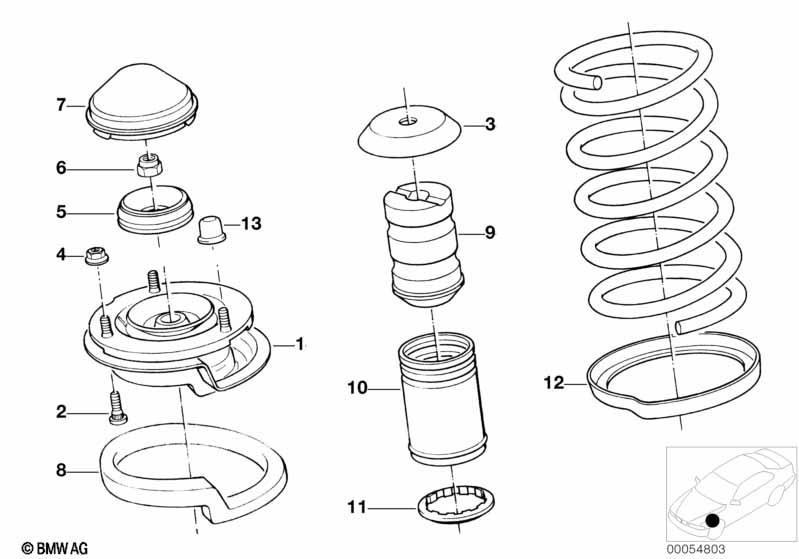 7
6
5
13
4
1
2
8
3
9
10
11
12
© BMW AG
00054803