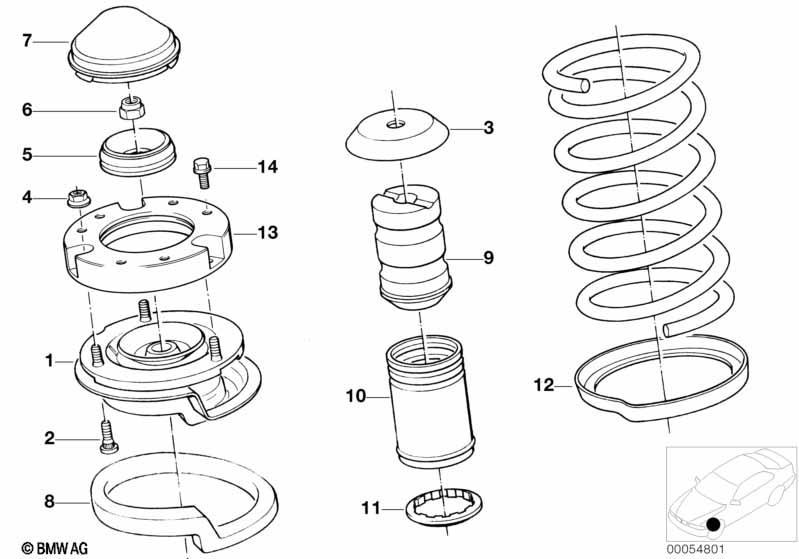 7
6
5
4
14
13
1
2
8
3
9
10
11
12
© BMW AG
00054801