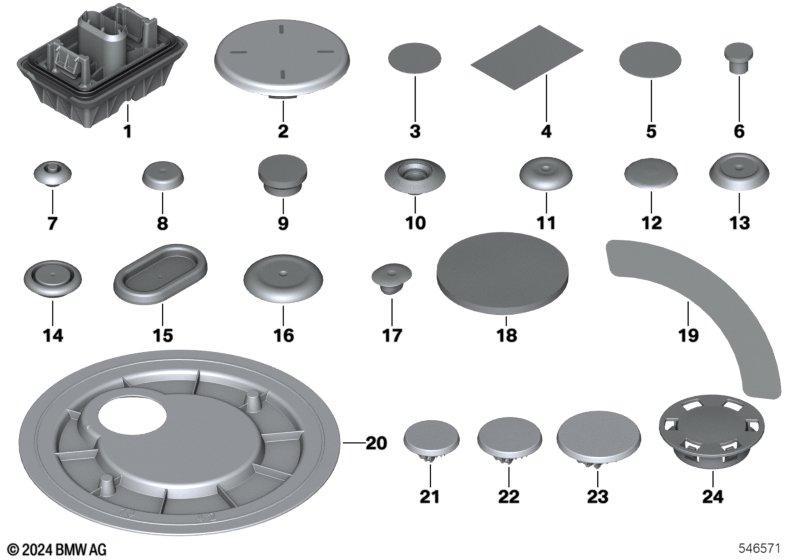 1
2
3
4
5
6
7
8
9
10
11
12
13
14
15
16
17
18
19
20
21
22
23
24
© 2024 BMW AG
546571