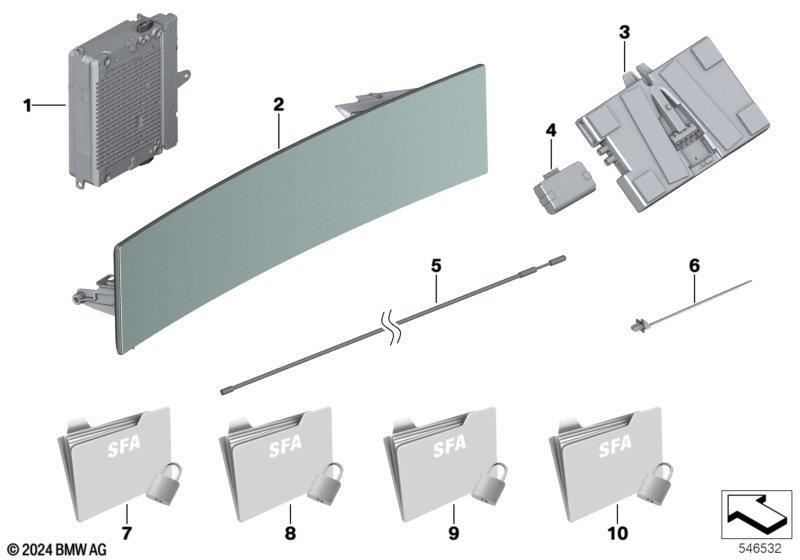 1
2
3
4
5
6
SFA
SFA
SFA
SFA
7
8
9
10
© 2024 BMW AG
546532