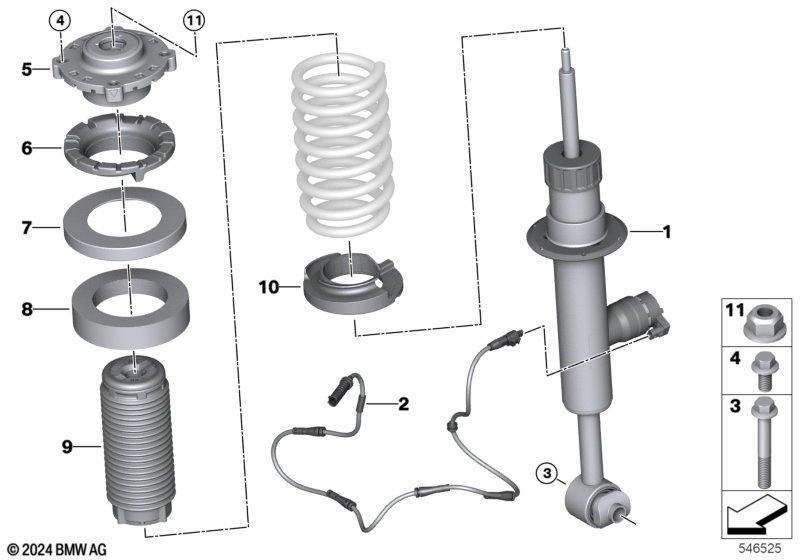 4
11
5
6
7
8
9
10
2
1
3
11
4
3
© 2024 BMW AG
546525