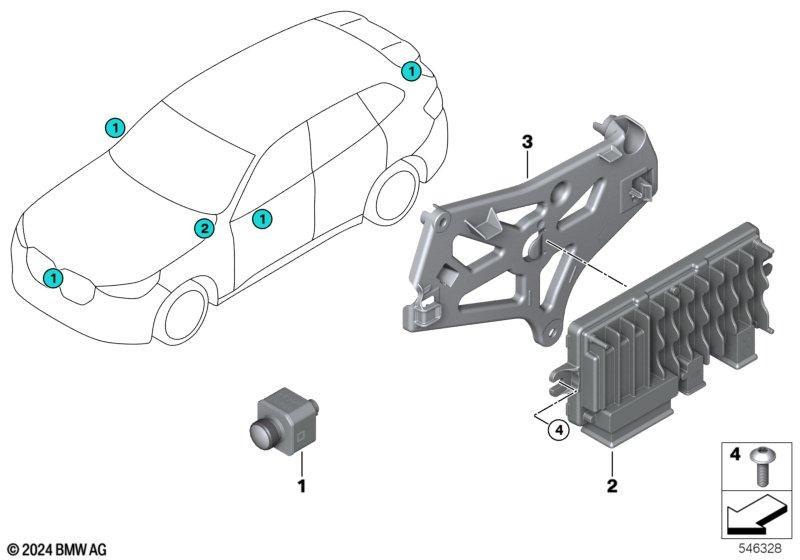 1
1
1
2
1
3
4
1
2
4
© 2024 BMW AG
546328