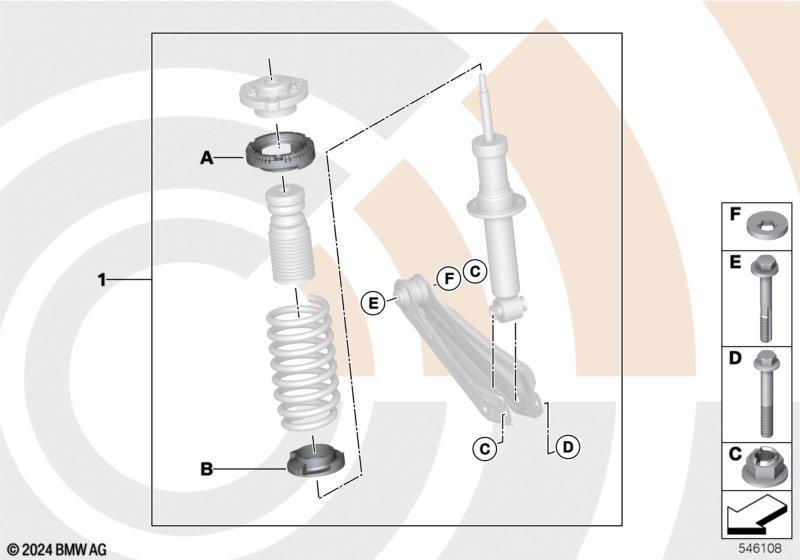 A
1
B
E
F
C
C
D
F
E
D
C
© 2024 BMW AG
546108