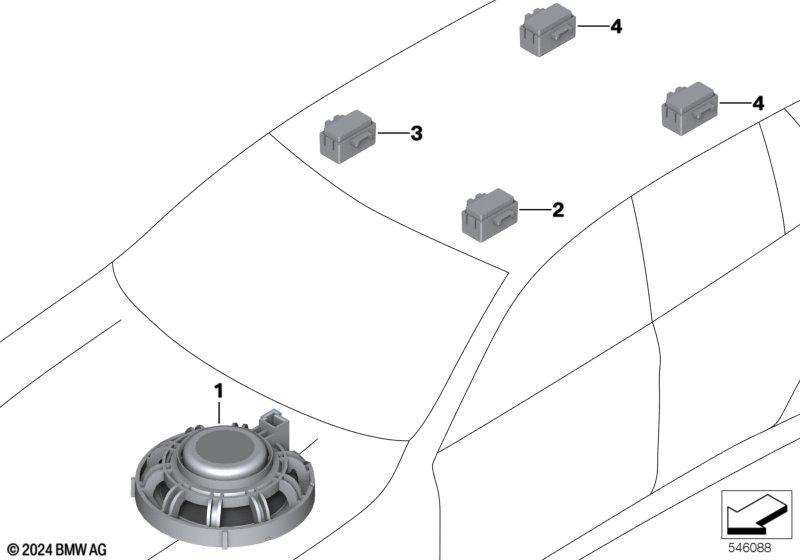 4
4
3
2
1
© 2024 BMW AG
546088