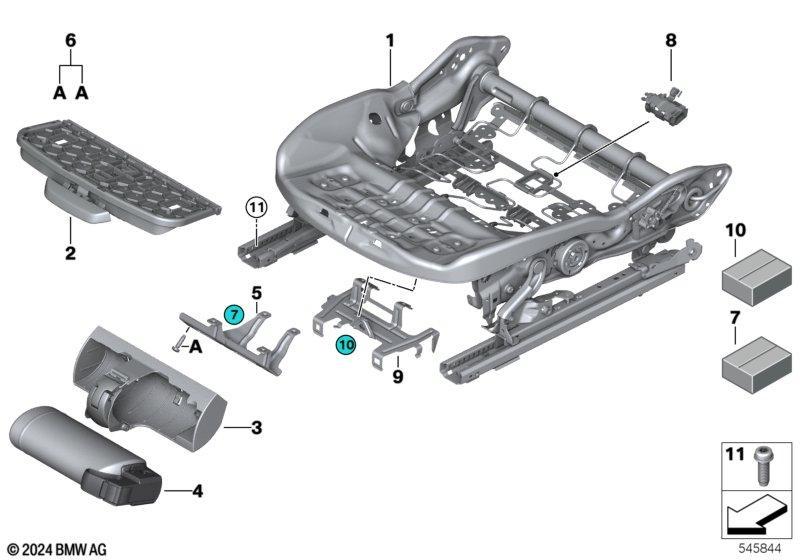 6
A A
1
8
2
11
10
5
7
A
10
9
7
3
4
11
© 2024 BMW AG
545844