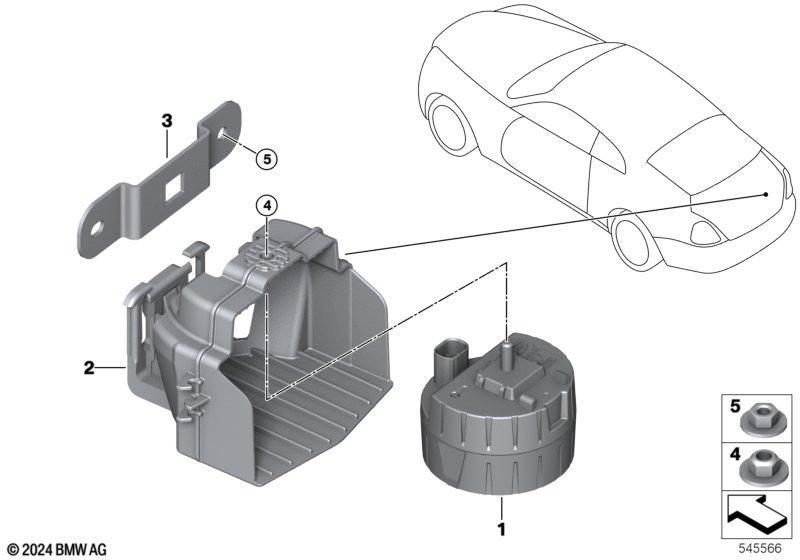 3
5
4
2
1
5
4
© 2024 BMW AG
545566