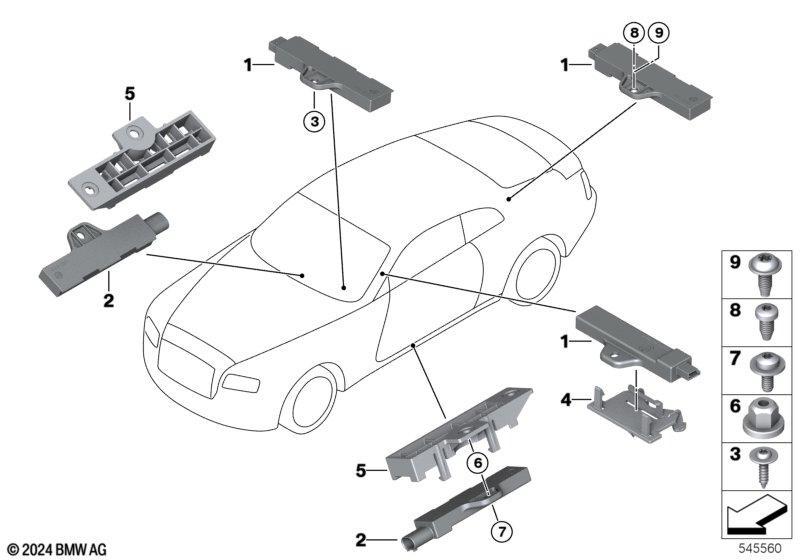 1
3
8
9
1
5
2
1
4
5
6
7
2
9
8
7
6
3
© 2024 BMW AG
545560