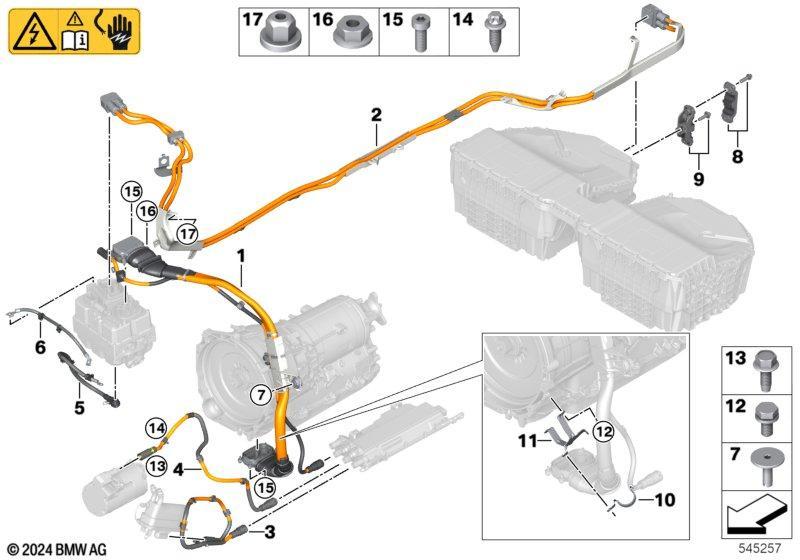 17 16 15 14

2

8

9

15

16

17

1

6

5

7

14

13

4

15

3

11

12

10

13

12

7

© 2024 BMW AG

545257