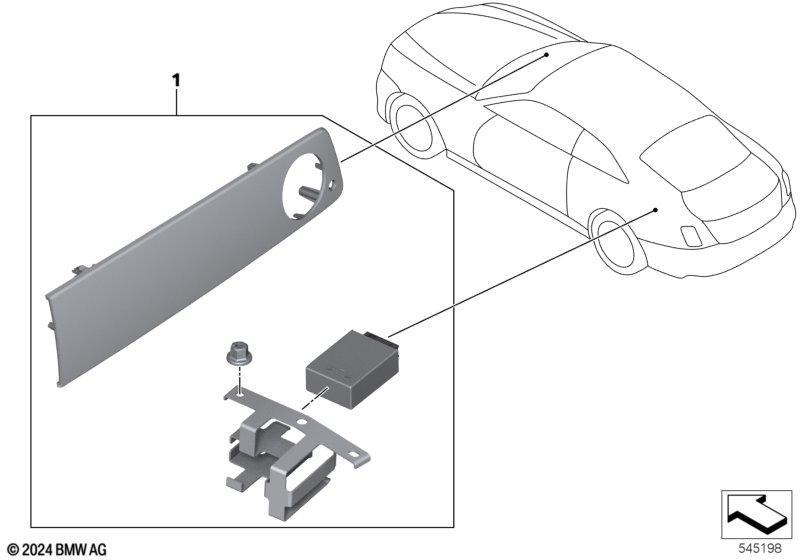 1

© 2024 BMW AG

545198