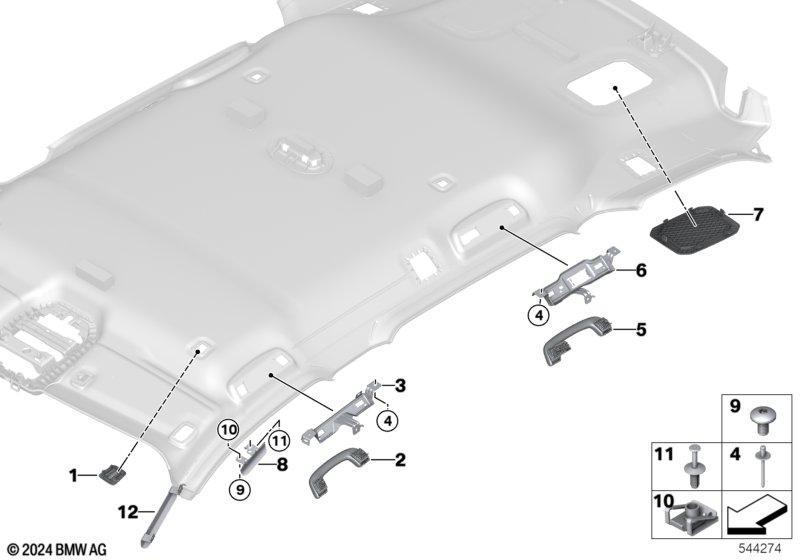 7
6
4
5
3
4
10
11
8
9
2
1
12
9
11
4
10
© 2024 BMW AG
544274