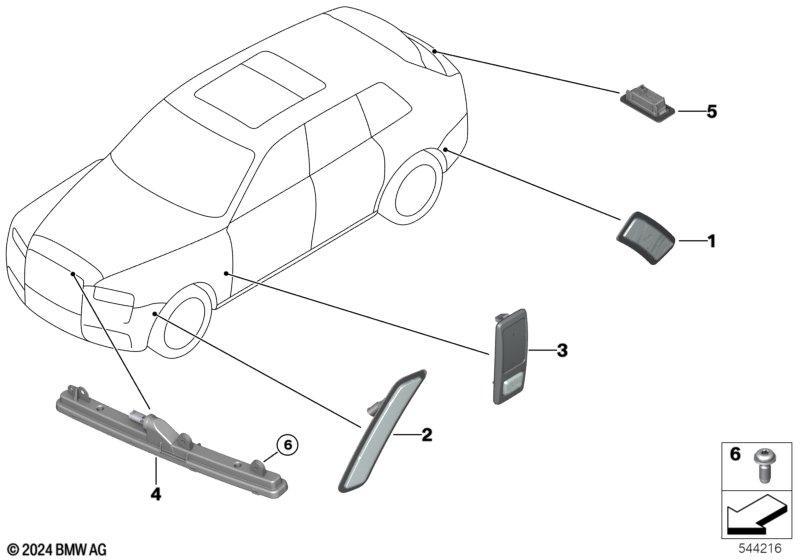 5

1

3

2

6

4

6

© 2024 BMW AG

544216