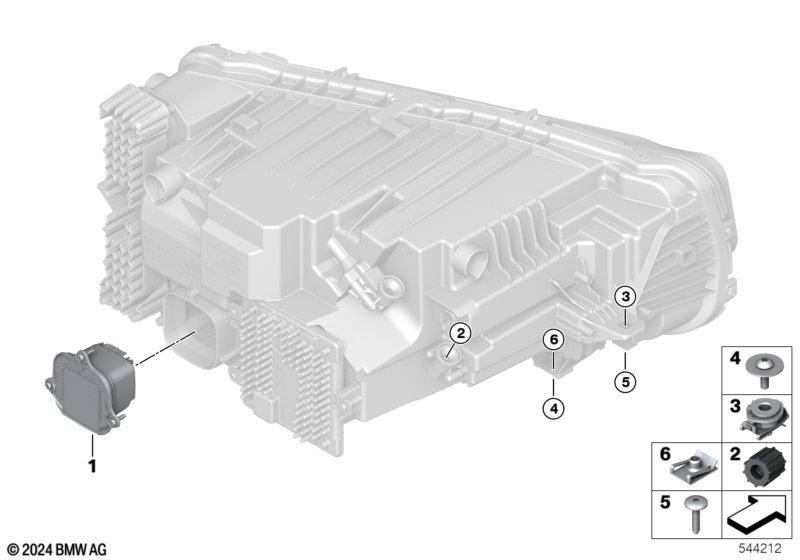 3
2
6
5
4
1
4
3
6
2
5
© 2024 BMW AG
544212