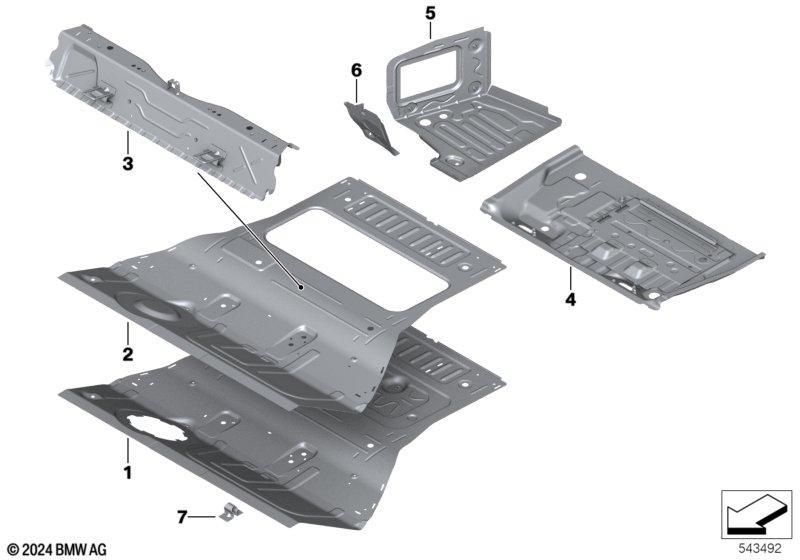 5
6
3
4
2
1
7
© 2024 BMW AG
543492