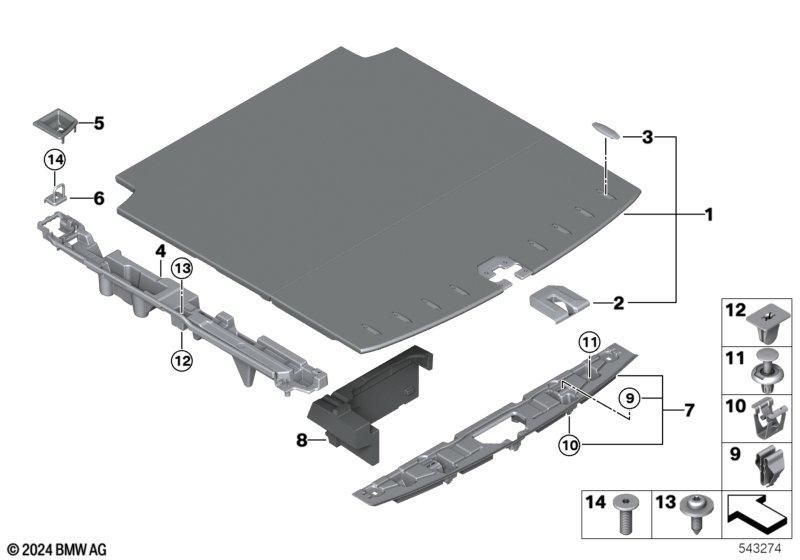 5
14
6
4
13
12
3
1
2
8
11
9
7
10
12
11
10
9
14
13
© 2024 BMW AG
543274