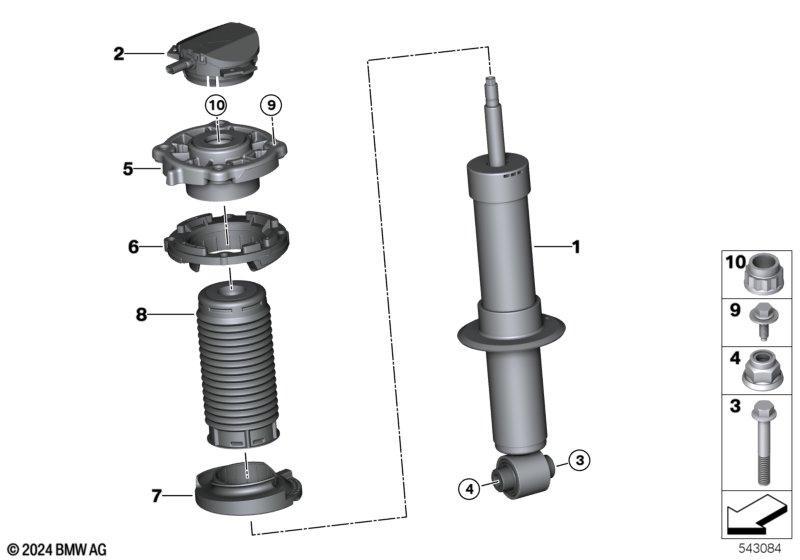 2
10
9
5
6
8
7
1
3
4
10
9
4
3
© 2024 BMW AG
543084