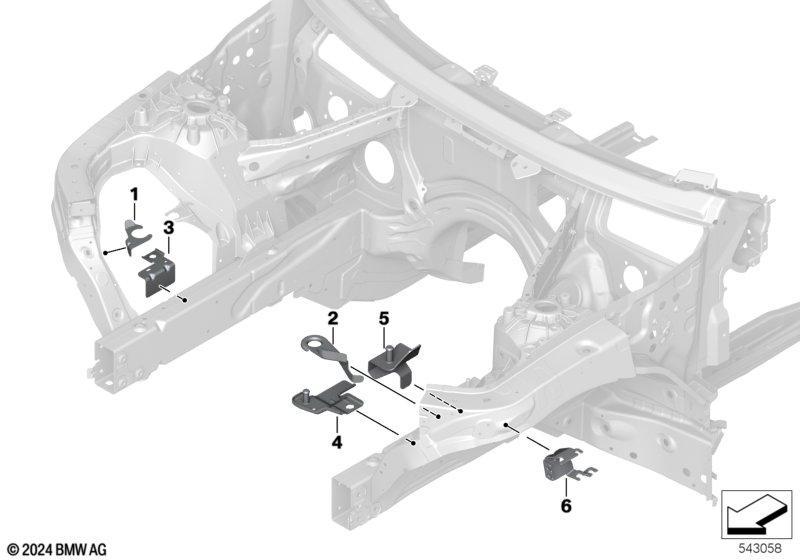 1
3
2
5
4
6
© 2024 BMW AG
543058