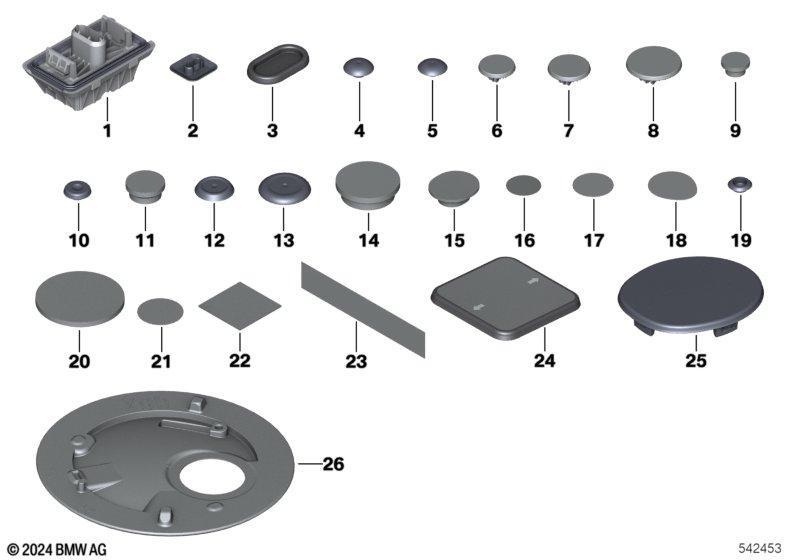 1 2 3 4 5 6 7 8 9

10 11 12 13 14 15 16 17 18 19

20 21 22 23 24 25

26

© 2024 BMW AG

542453