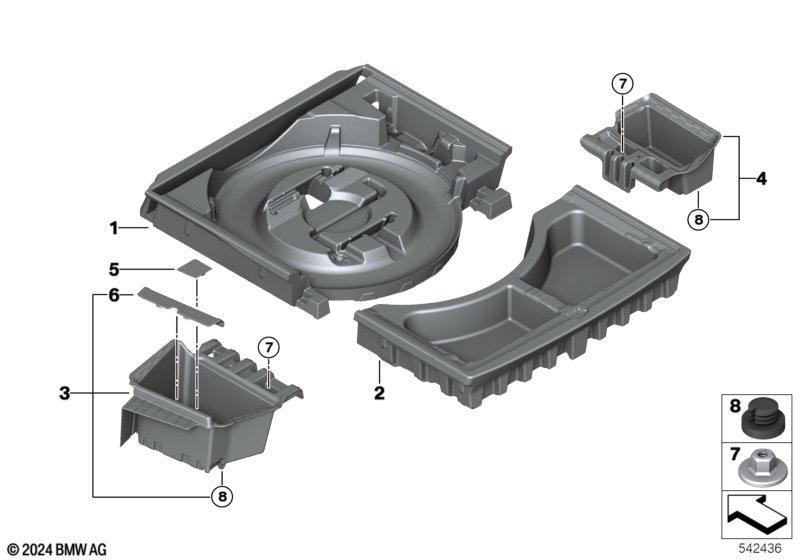 7
4
8
1
5
6
7
3
2
8
8
7
© 2024 BMW AG
542436