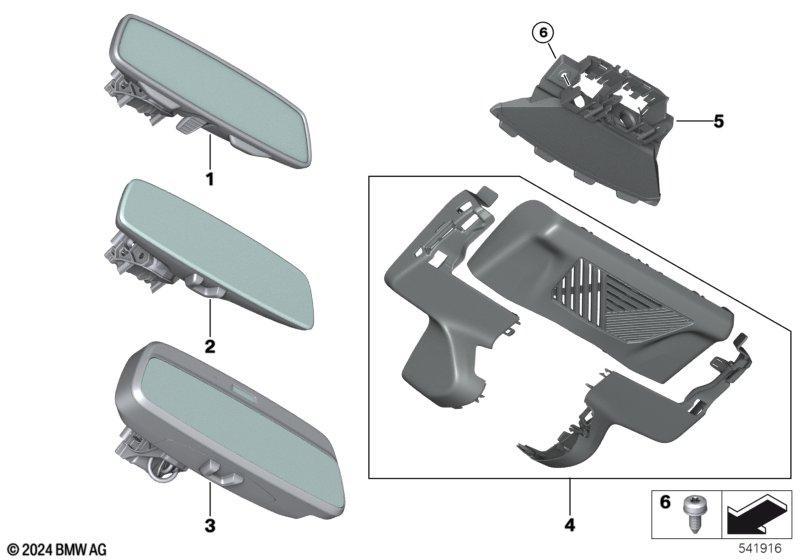 6
5
1
2
3
4
6
© 2024 BMW AG
541916