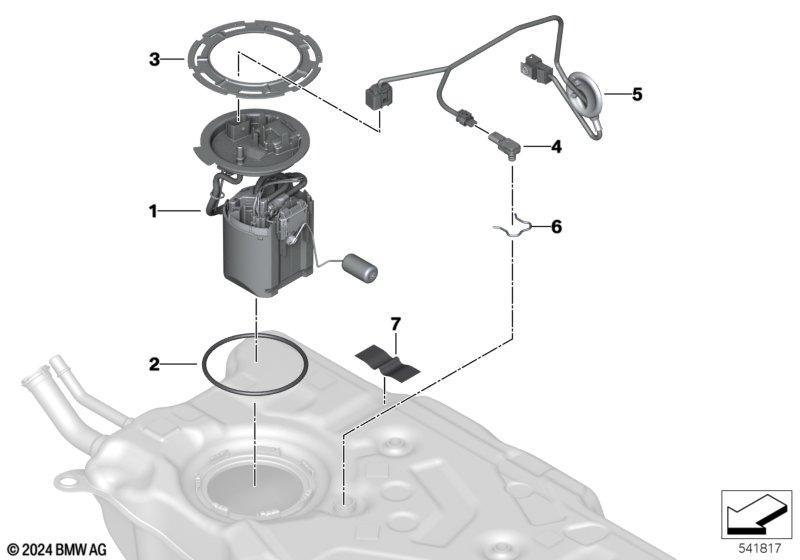 3
5
4
1
6
7
2
© 2024 BMW AG
541817