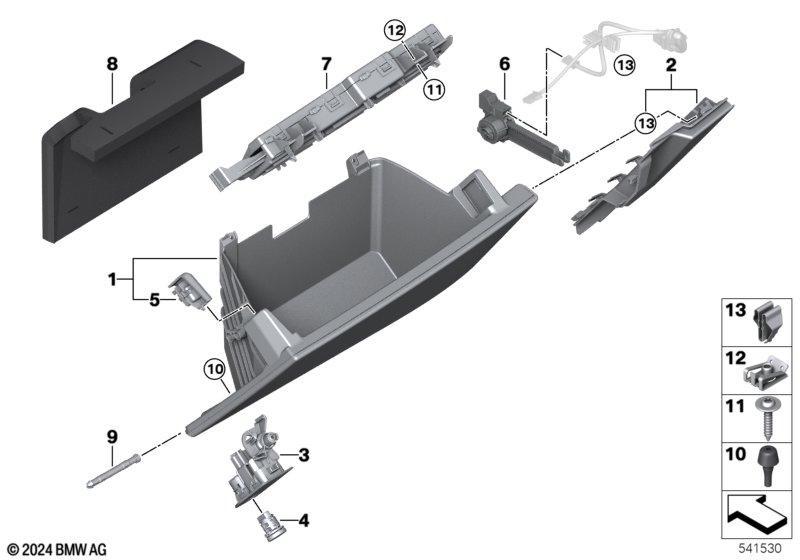 8
7
12
11
6
13
2
13
1
5
10
9
3
4
13
12
11
10
© 2024 BMW AG
541530