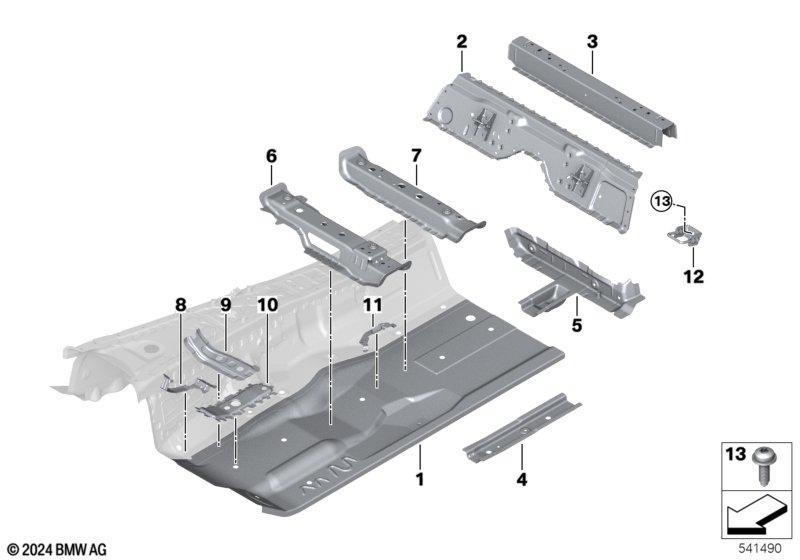 2
3
6
7
13
12
5
8
9
10
11
1
4
13
© 2024 BMW AG
541490