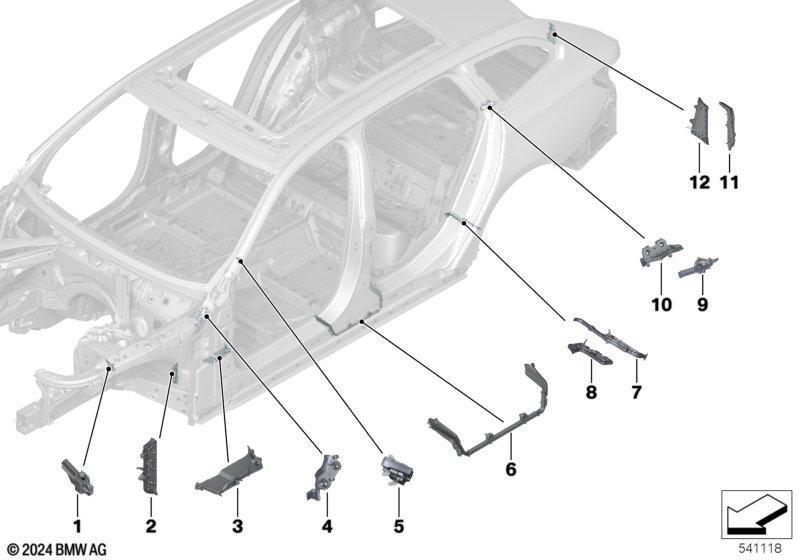 12 11

10 9

8 7

6

1 2 3 4 5

© 2024 BMW AG

541118