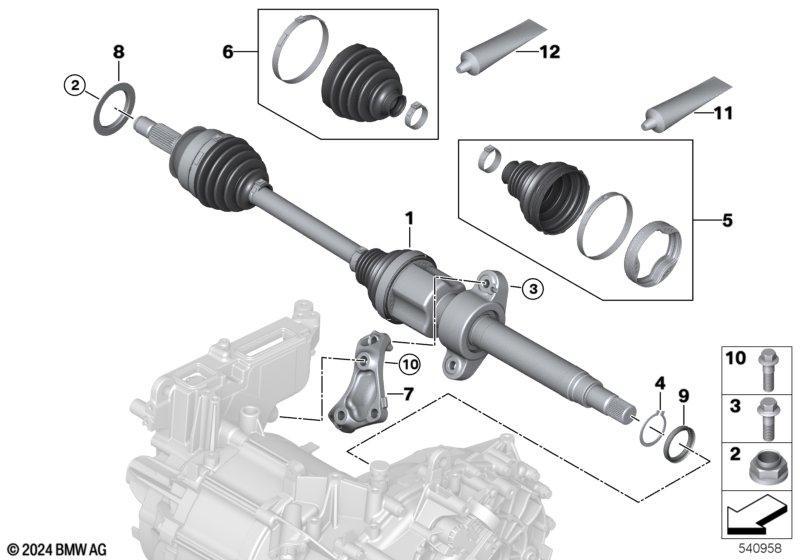 8
2
6
12
11
5
1
3
10
7
4
9
10
3
2
© 2024 BMW AG
540958