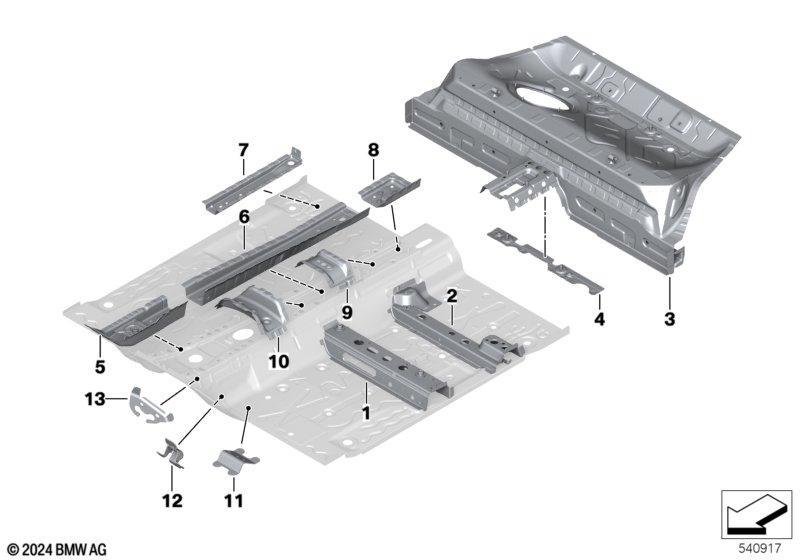 7
8
6
2
9
4
3
5
10
1
13
12
11
© 2024 BMW AG
540917