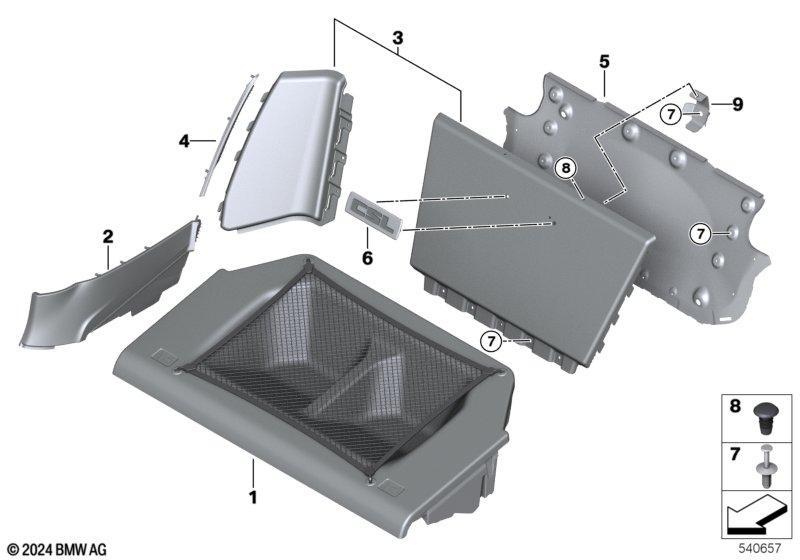 3
5
7
9
4
8
CSL
7
2
6
7
8
7
1
© 2024 BMW AG
540657