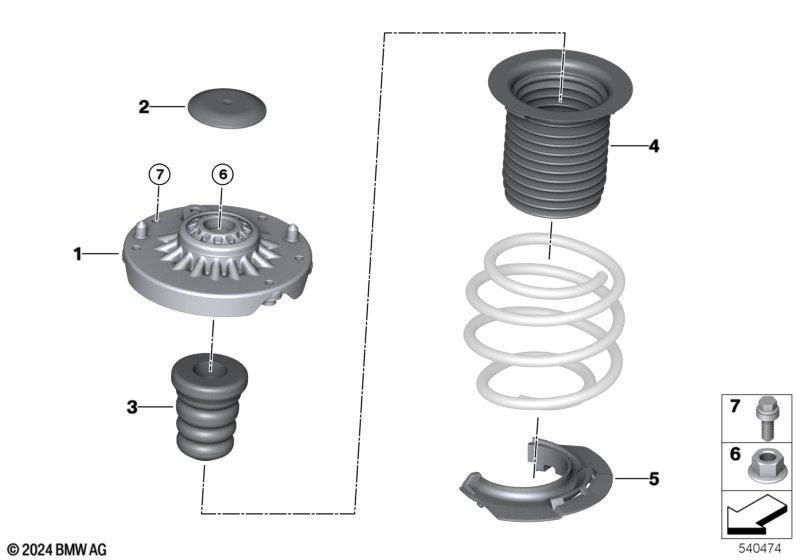 2
7
6
1
3
4
5
7
6
© 2024 BMW AG
540474