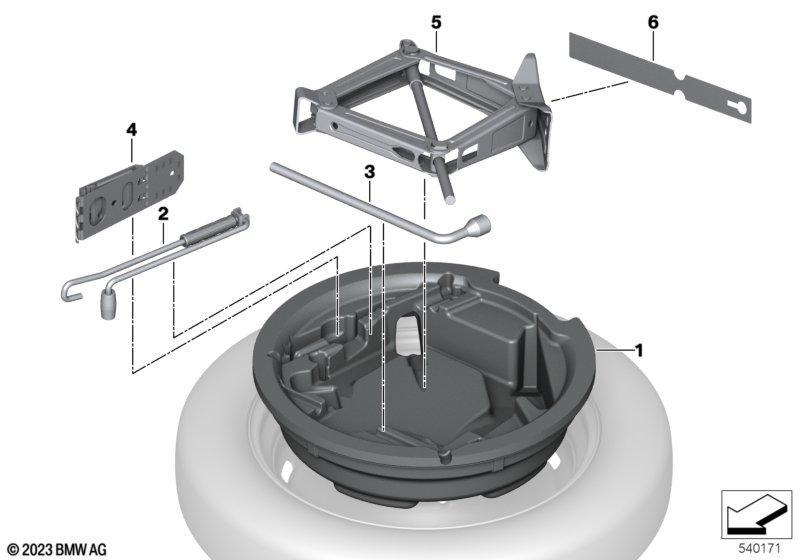 5
6
4
3
2
1
© 2023 BMW AG
540171