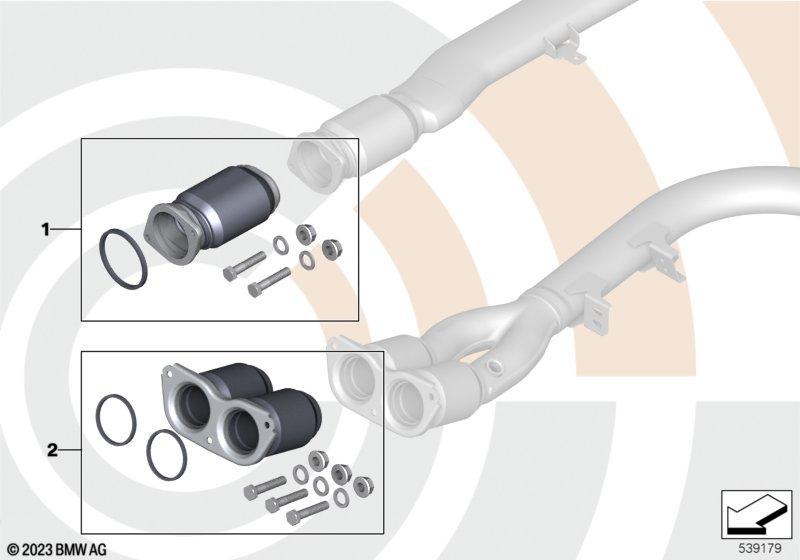 1
2
© 2023 BMW AG
539179