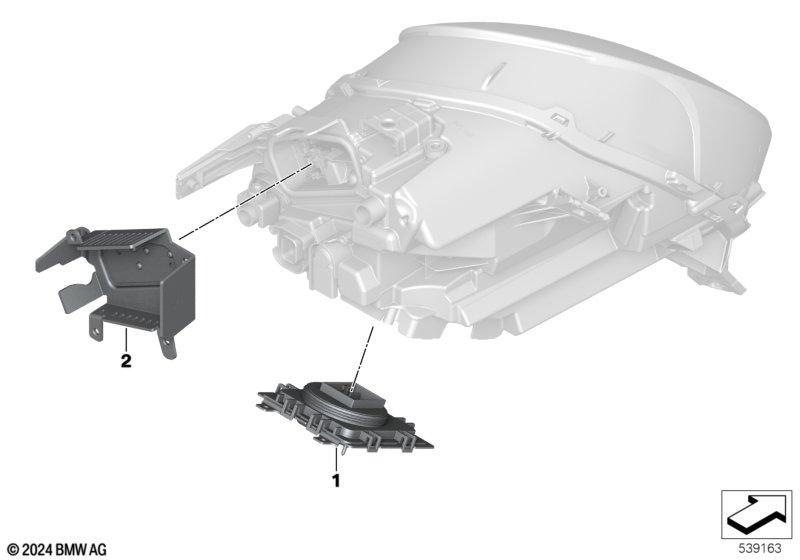 2

1

© 2024 BMW AG

539163