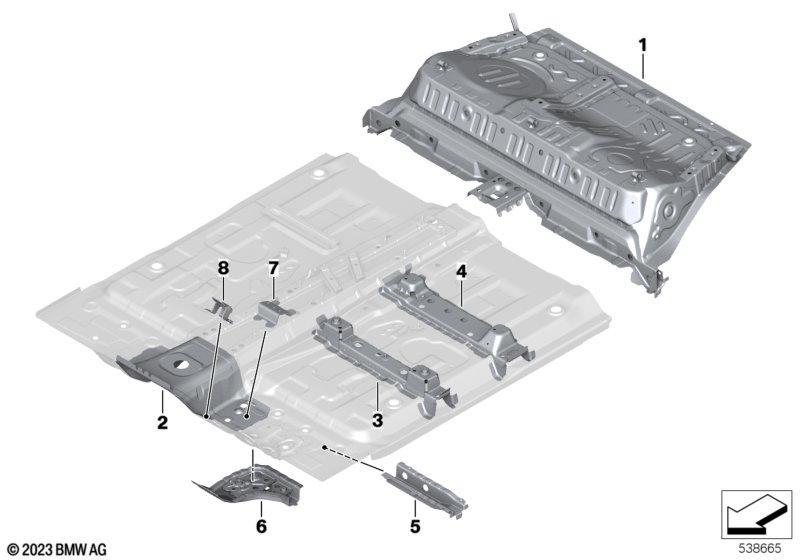 1
8
7
4
2
3
6
5
© 2023 BMW AG
538665