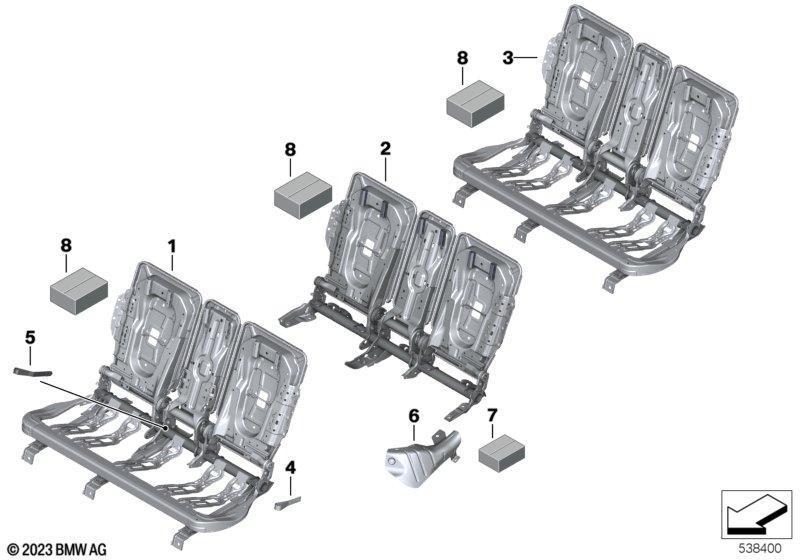 8
3
8
2
8
1
5
6
7
4
© 2023 BMW AG
538400