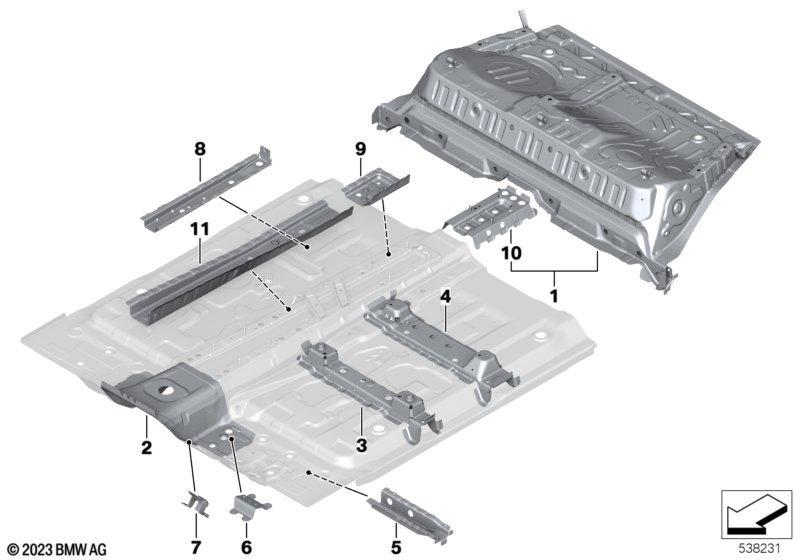 8
9
11
10
1
4
2
3
7
6
5
© 2023 BMW AG
538231