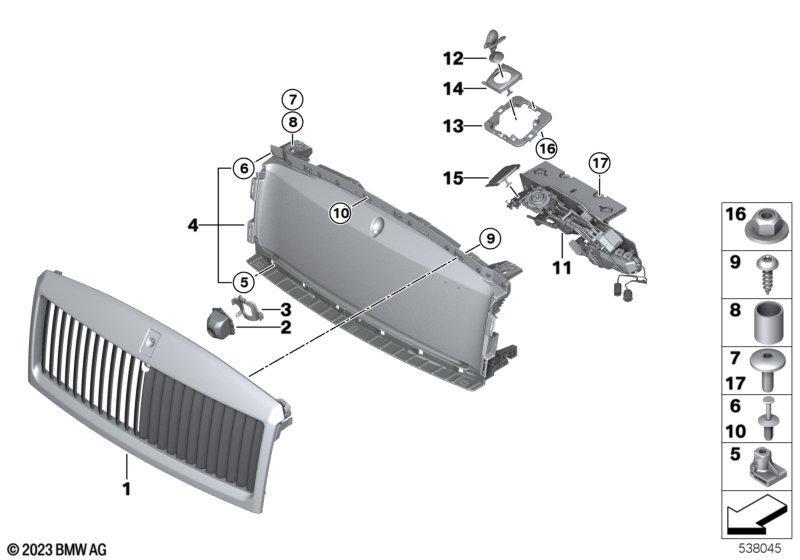 12
14
13
16
17
15
7
8
6
10
4
9
5
11
3
2
1

16
9
8
7
17
6
10
5

© 2023 BMW AG
538045