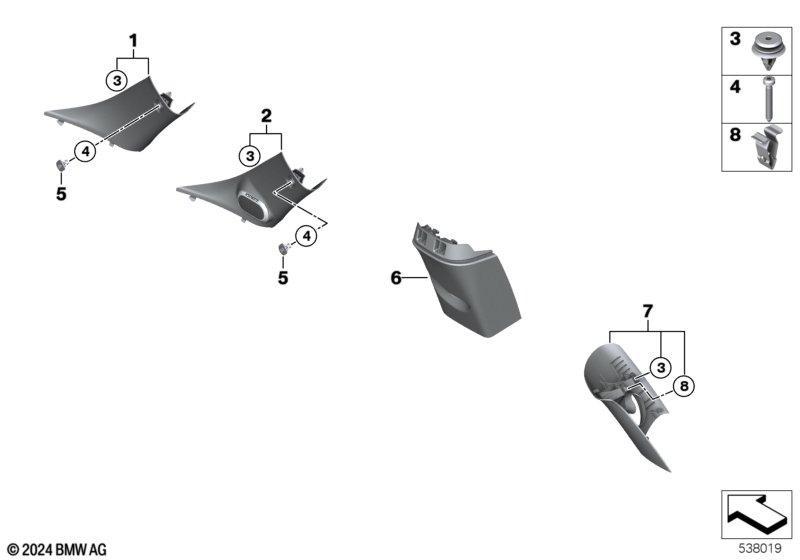 1
3
4
5
2
3
4
5
6
7
3
8
3
4
8
© 2024 BMW AG
538019