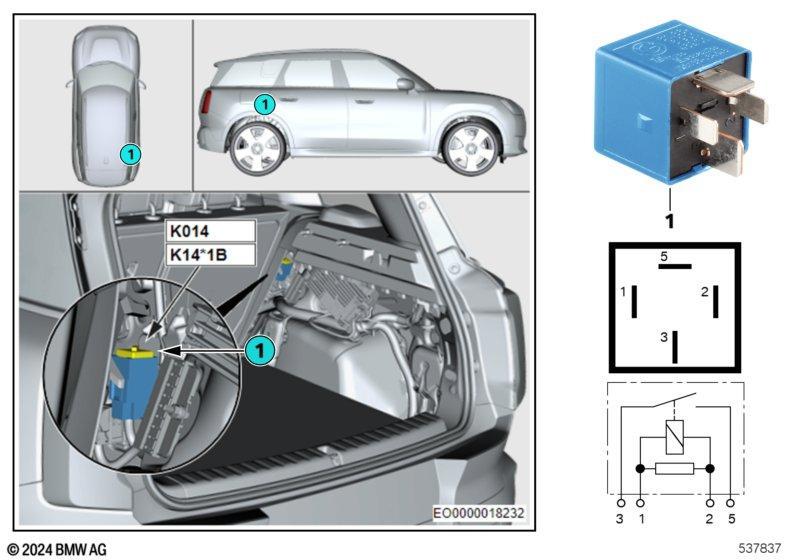 1

1

K014

K14*1B

1

EO0000018232

1

5

1

2

3

3 1 2 5

© 2024 BMW AG

537837