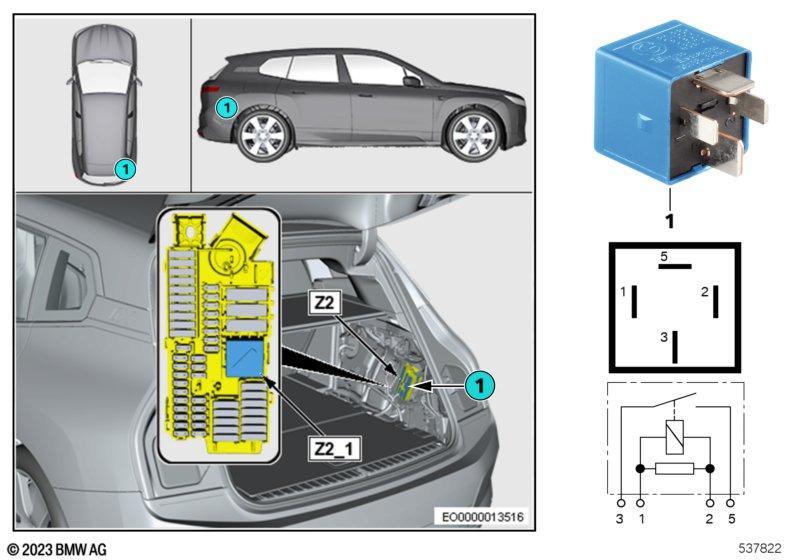 1
1
Z2
1
Z2_1
EO0000013516
1
5
1
2
3
3 1 2 5
© 2023 BMW AG
537822