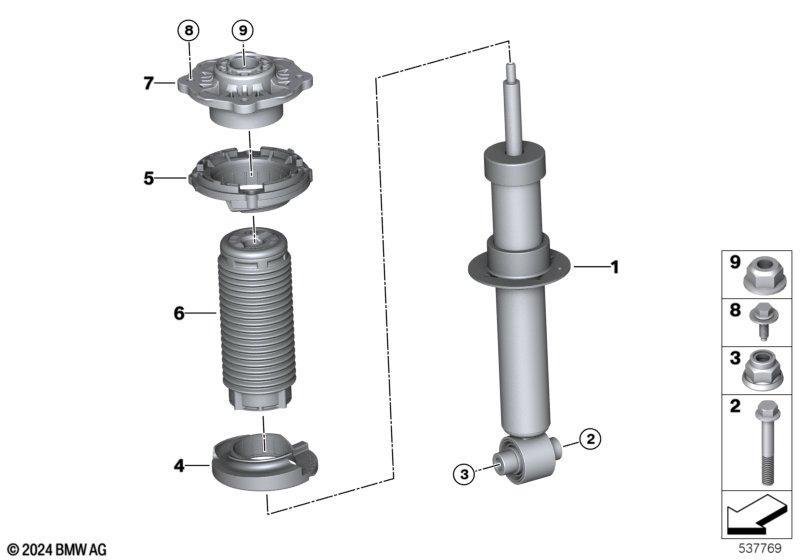 8
9
7
5
6
4
1
2
3
9
8
3
2
© 2024 BMW AG
537769